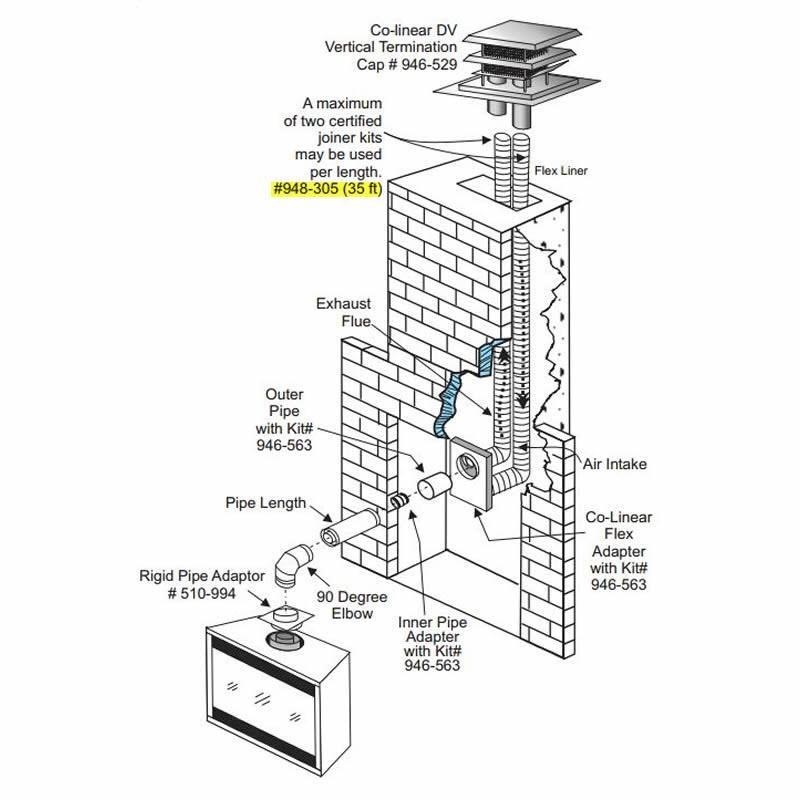 Co-linear DV Vertical Termination Cap # 946-529

A maximum of two certified joiner kits may be used per length. #948-305 (35 ft)

Flex Liner

Exhaust Flue

Outer Pipe with Kit# 946-563

Air Intake

Pipe Length

Co-Linear Flex Adapter with Kit# 946-563

Rigid Pipe Adaptor # 510-994

90 Degree Elbow

Inner Pipe Adapter with Kit# 946-563